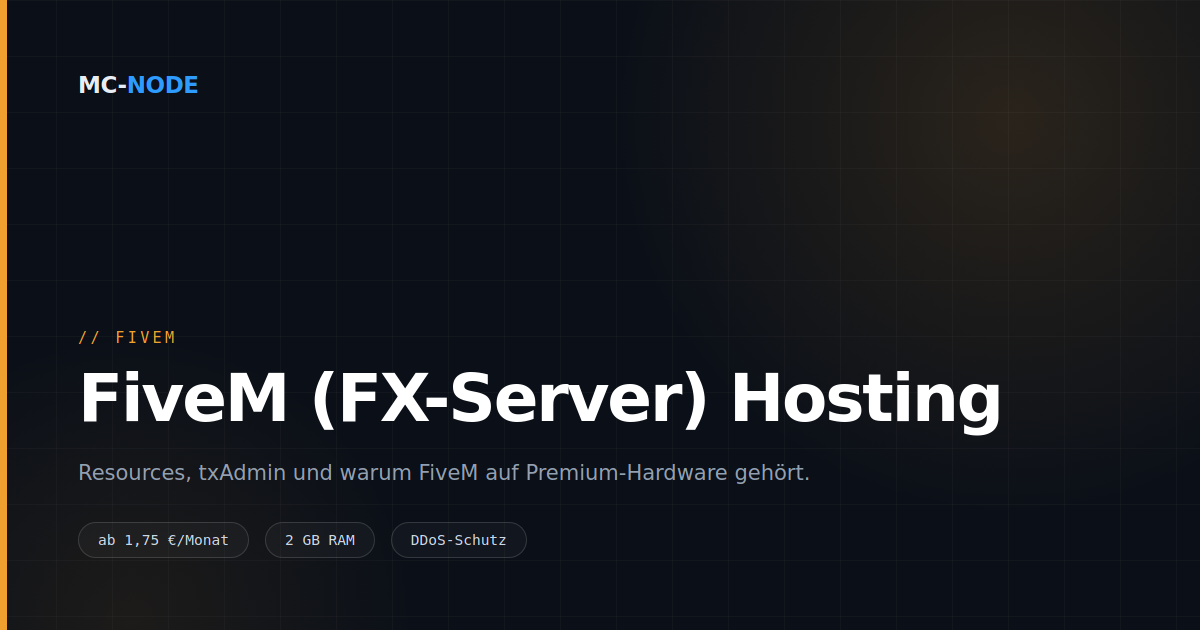 MC-NODE

// FIVEM

FiveM (FX-Server) Hosting

Resources, txAdmin und warum FiveM auf Premium-Hardware gehört.

ab 1,75 €/Monat

2 GB RAM

DDoS-Schutz