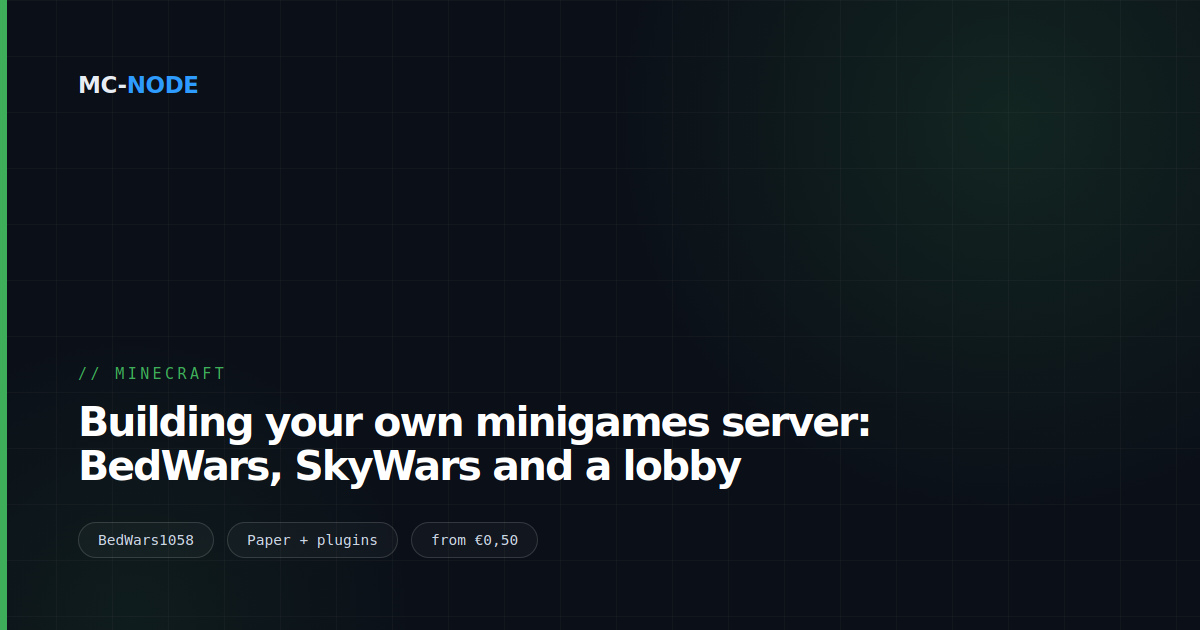 MC-NODE

// MINECRAFT

Building your own minigames server: BedWars, SkyWars and a lobby

BedWars1058

Paper + plugins

from €0,50