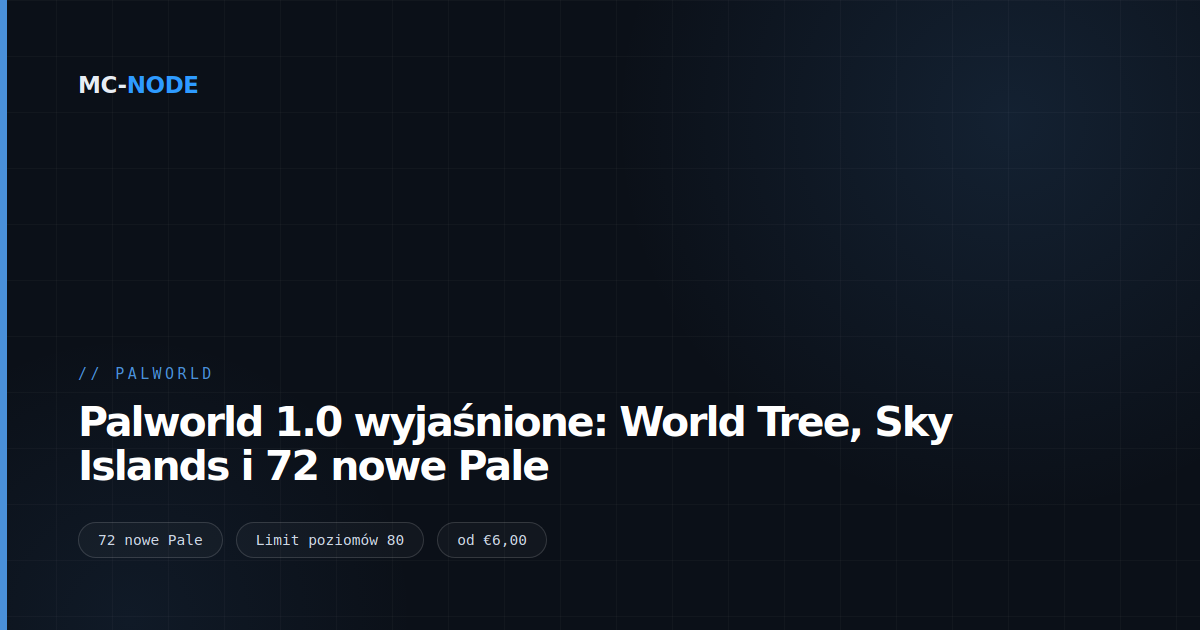 MC-NODE

// PALWORLD

Palworld 1.0 wyjaśnione: World Tree, Sky Islands i 72 nowe Pale

72 nowe Pale

Limit poziomów 80

od €6,00