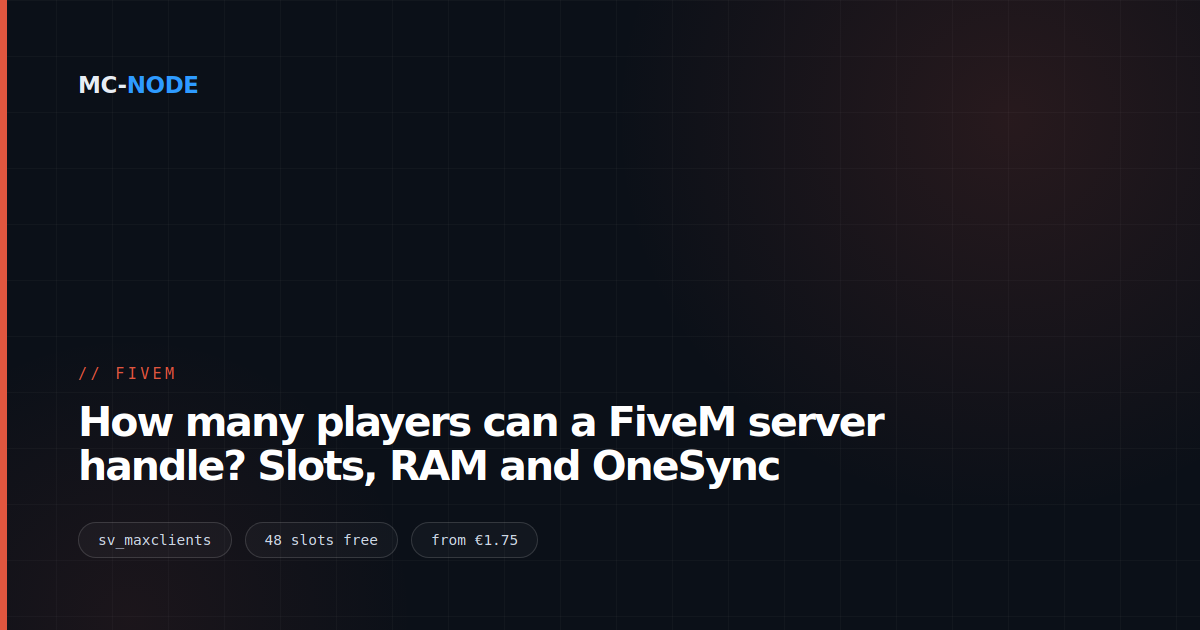 MC-NODE

// FIVEM

How many players can a FiveM server handle? Slots, RAM and OneSync

sv_maxclients

48 slots free

from €1.75