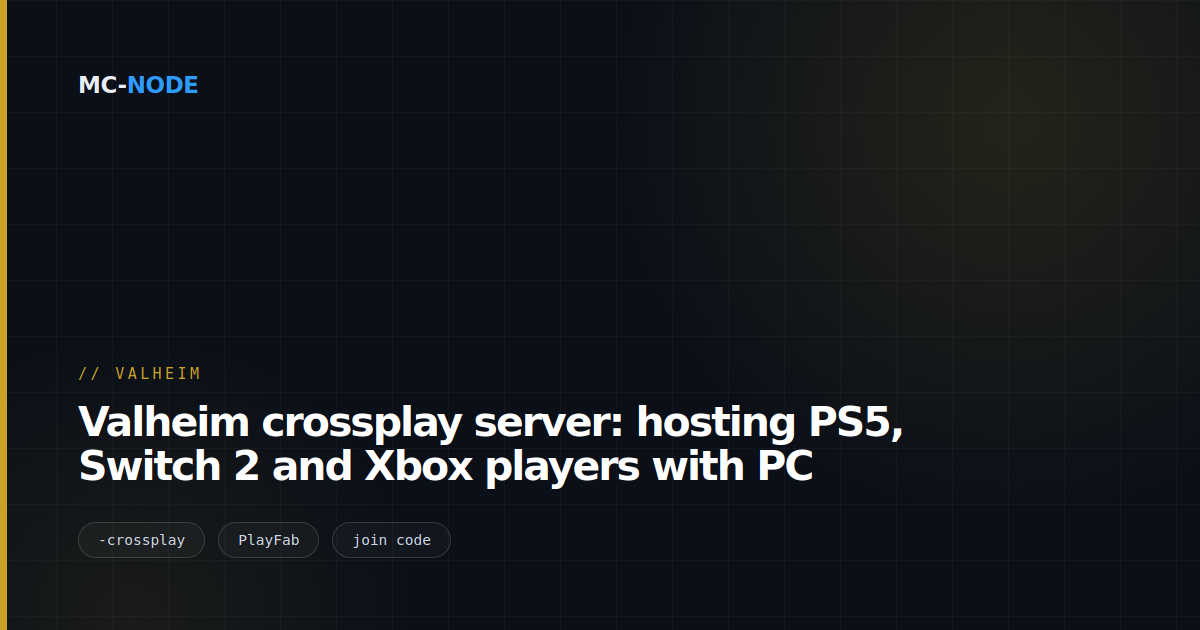 MC-NODE

// VALHEIM

Valheim crossplay server: hosting PS5, Switch 2 and Xbox players with PC

-crossplay

PlayFab

join code